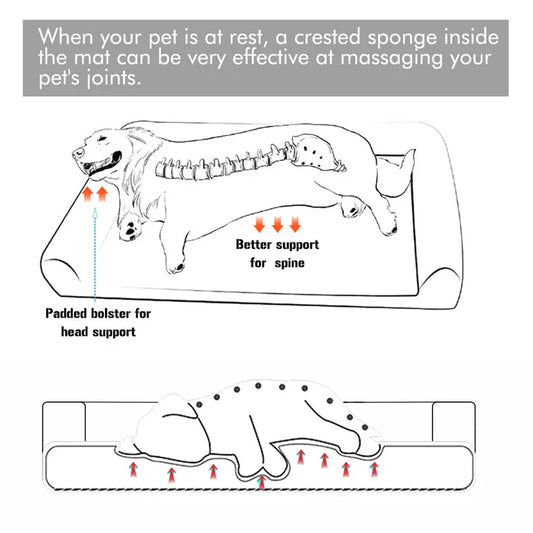 When your pet is at rest, a crested sponge inside the mat can be very effective at massaging your pet's joints.

Better support for spine

Padded bolster for head support