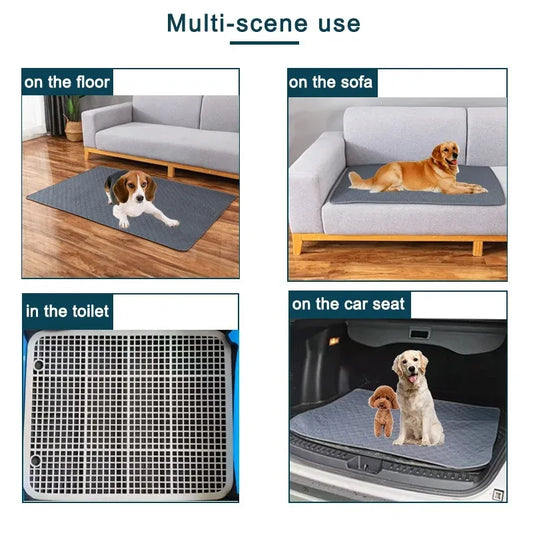 Multi-scene use

on the floor

on the sofa

in the toilet

on the car seat