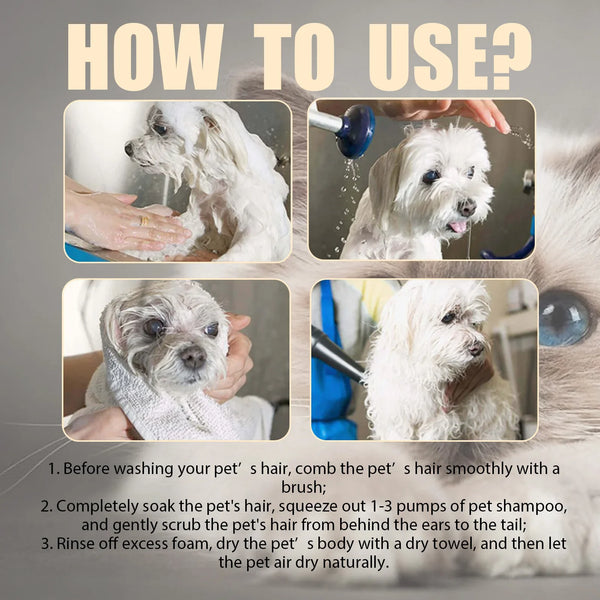 HOW TO USE?

1. Before washing your pet’s hair, comb the pet’s hair smoothly with a brush;
2. Completely soak the pet's hair, squeeze out 1-3 pumps of pet shampoo, and gently scrub the pet's hair from behind the ears to the tail;
3. Rinse off excess foam, dry the pet’s body with a dry towel, and then let the pet air dry naturally.